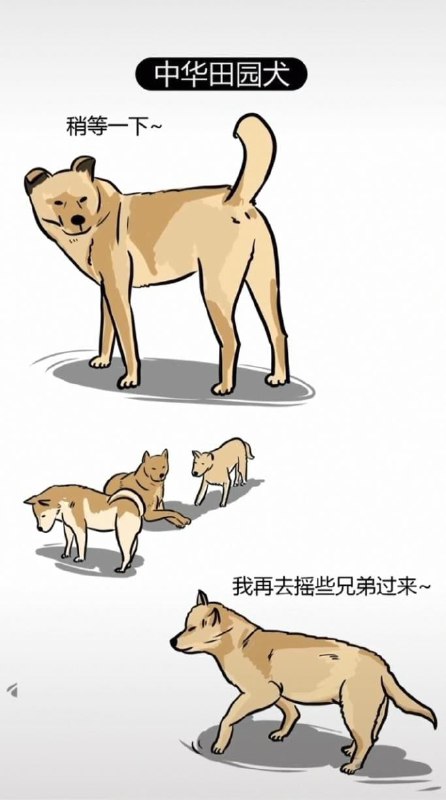 中华田园犬

稍等一下~

我再去摇些兄弟过来~