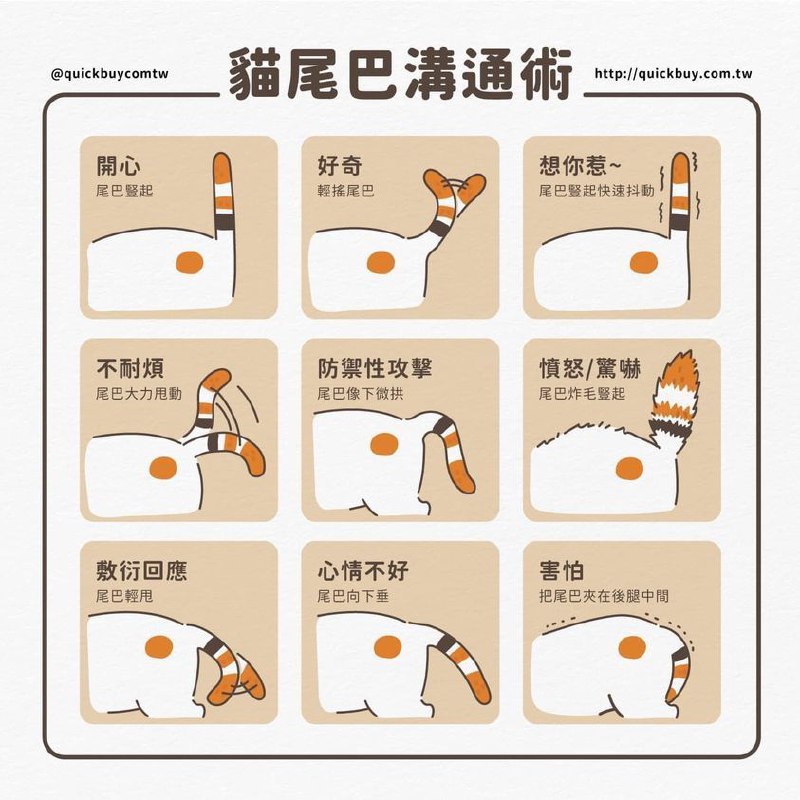 @quickbuycomtw

貓尾巴溝通術

http://quickbuy.com.tw

開心
尾巴豎起

好奇
輕搖尾巴

想你惹~
尾巴豎起快速抖動

不耐煩
尾巴大力甩動

防禦性攻擊
尾巴像下微拱

憤怒/驚嚇
尾巴炸毛豎起

敷衍回應
尾巴輕甩

心情不好
尾巴向下垂

害怕
把尾巴夾在後腿中間